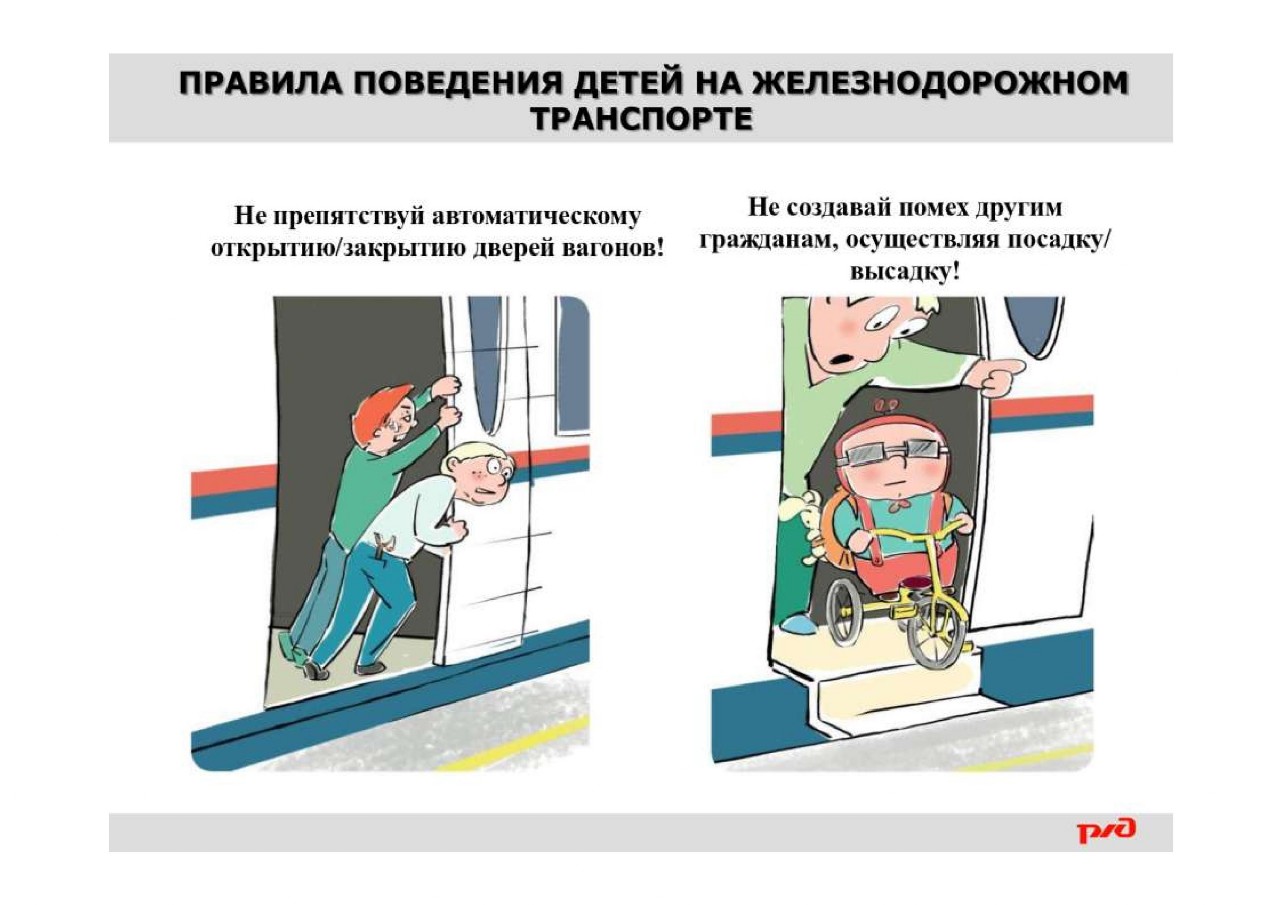 ПРАВИЛА ПОВЕДЕНИЯ ДЕТЕЙ НА ЖЕЛЕЗНОДОРОЖНОМ ТРАНСПОРТЕ

Не препятствуй автоматическому открытию/закрытию дверей вагонов!

Не создавай помех другим гражданам, осуществляя посадку/высадку!

РЖД